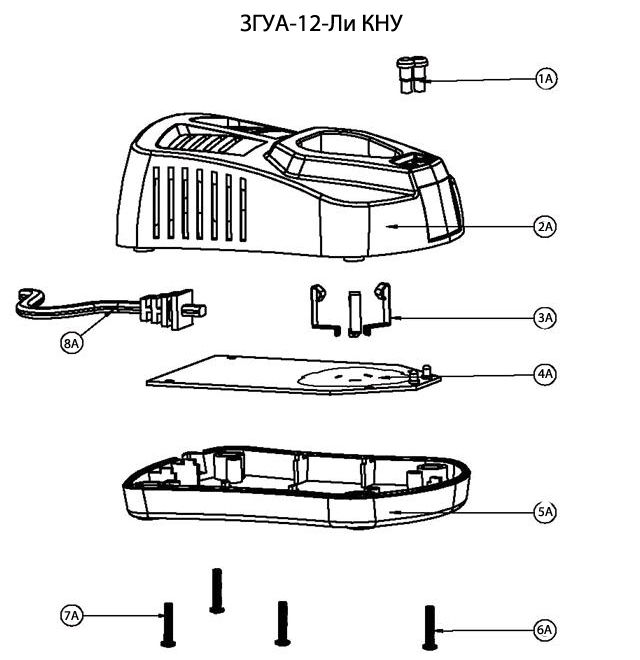 ЗГУА-12-Ли КНУ

1A

2A

8A

3A

4A

5A

7A

6A